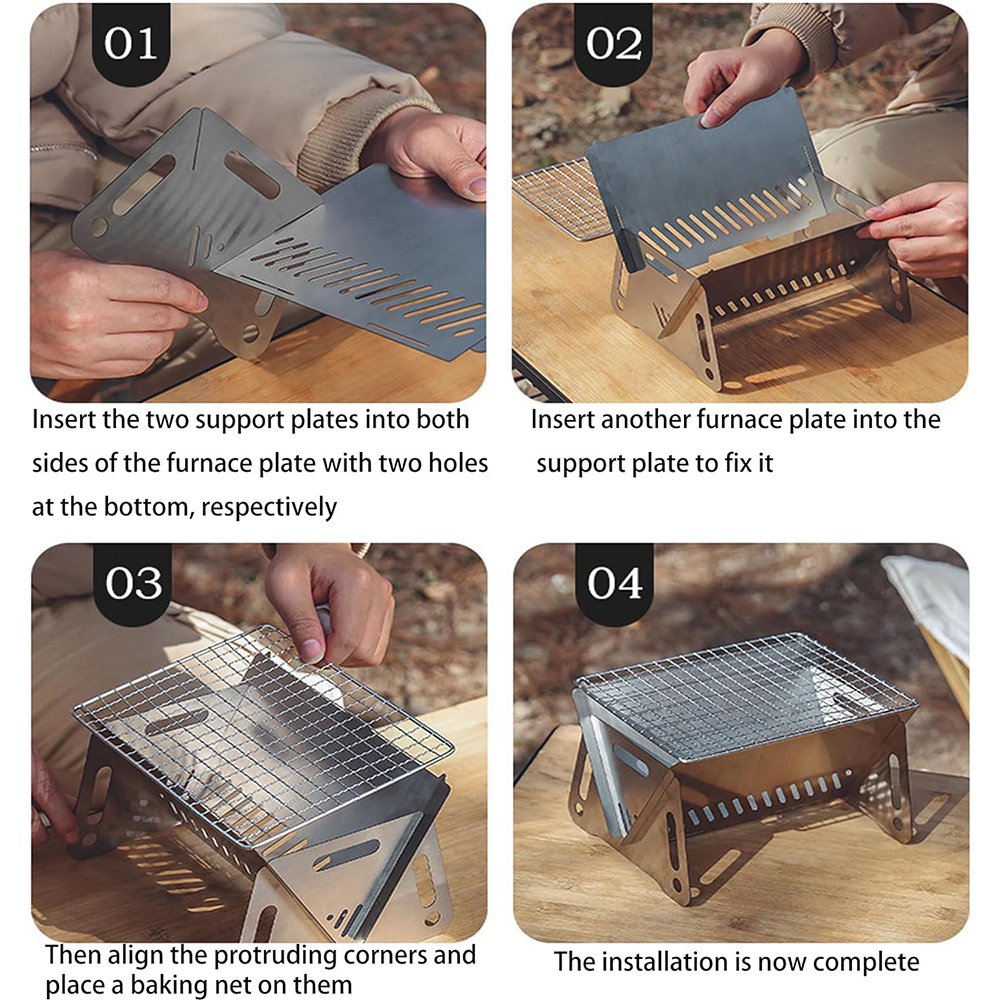 01

Insert the two support plates into both sides of the furnace plate with two holes at the bottom, respectively

02

Insert another furnace plate into the support plate to fix it

03

Then align the protruding corners and place a baking net on them

04

The installation is now complete